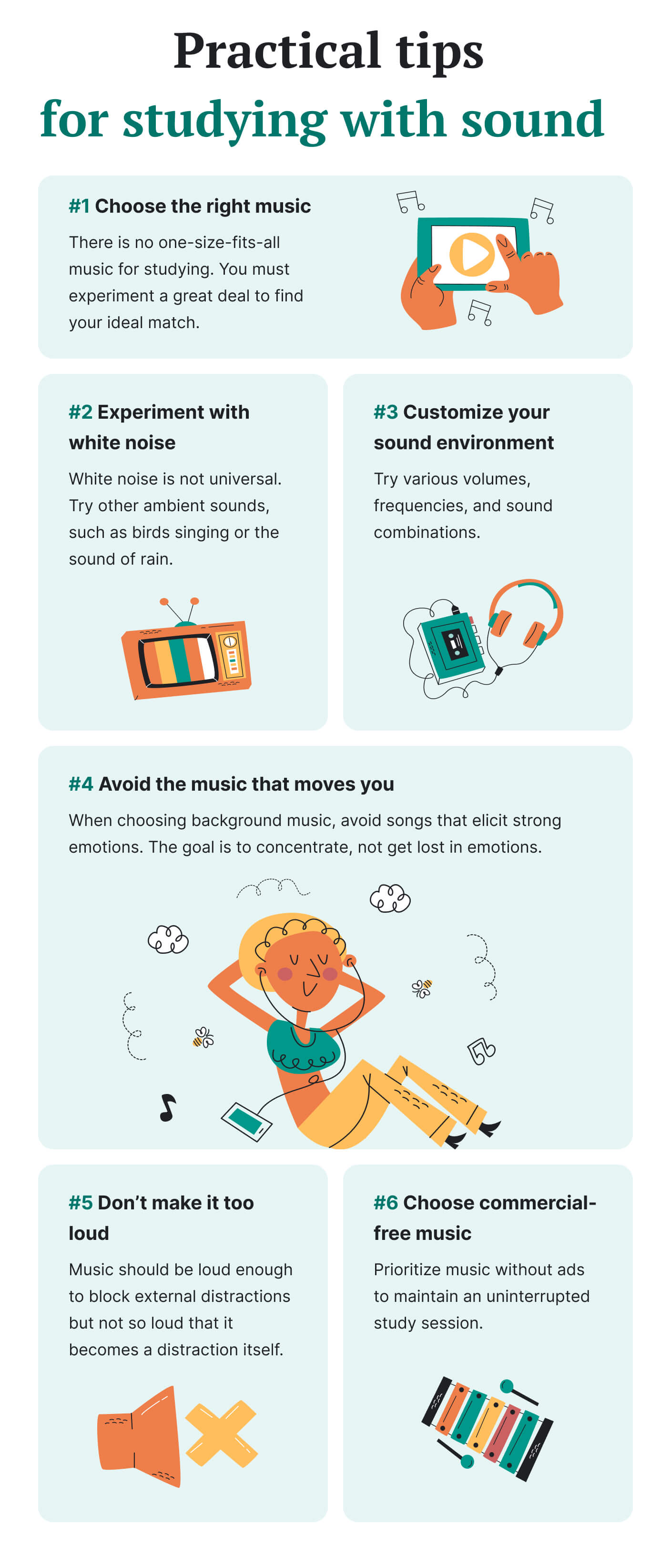 Practical tips
for studying with sound

#1 Choose the right music

There is no one-size-fits-all music for studying. You must experiment a great deal to find your ideal match.

#2 Experiment with white noise

White noise is not universal. Try other ambient sounds, such as birds singing or the sound of rain.

#3 Customize your sound environment

Try various volumes, frequencies, and sound combinations.

#4 Avoid the music that moves you

When choosing background music, avoid songs that elicit strong emotions. The goal is to concentrate, not get lost in emotions.

#5 Don't make it too loud

Music should be loud enough to block external distractions but not so loud that it becomes a distraction itself.

#6 Choose commercial-free music

Prioritize music without ads to maintain an uninterrupted study session.