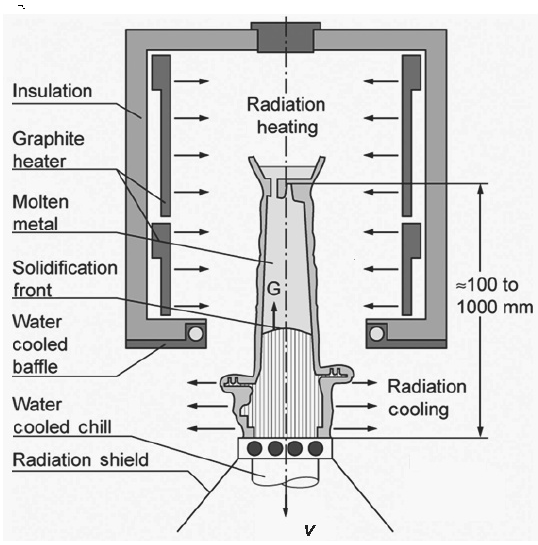 Insulation

Graphite heater

Molten metal

Solidification front

Water cooled baffle

Water cooled chill

Radiation shield

Radiation heating

G

≈100 to 1000 mm

Radiation cooling

v