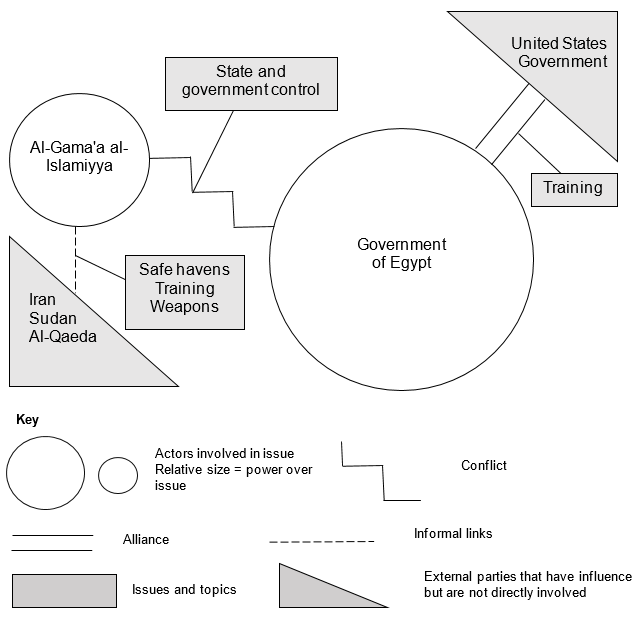 United States Government

State and government control

Al-Gama'a al-Islamiyya

Training

Government of Egypt

Safe havens
Training
Weapons

Iran
Sudan
Al-Qaeda

Key

Actors involved in issue
Relative size = power over issue

Conflict

Alliance

Informal links

Issues and topics

External parties that have influence but are not directly involved