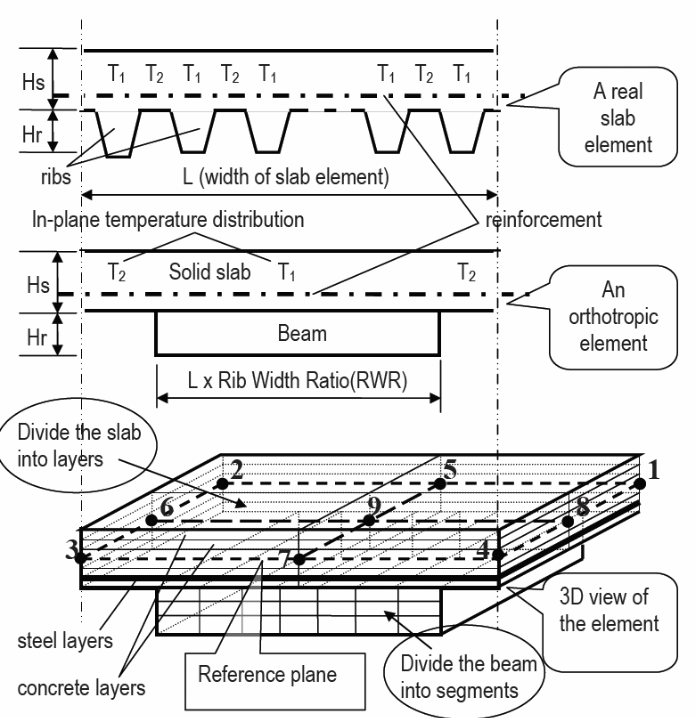 Hs

$T_1$ $T_2$ $T_1$ $T_2$ $T_1$ $T_1$ $T_2$ $T_1$

A real slab element

Hr

ribs

L (width of slab element)

In-plane temperature distribution

reinforcement

Hs

$T_2$ Solid slab $T_1$ $T_2$

An orthotropic element

Hr

Beam

L x Rib Width Ratio(RWR)

Divide the slab into layers

2 5 1

6 9 8

3 7 4

3D view of the element

steel layers

concrete layers

Reference plane

Divide the beam into segments