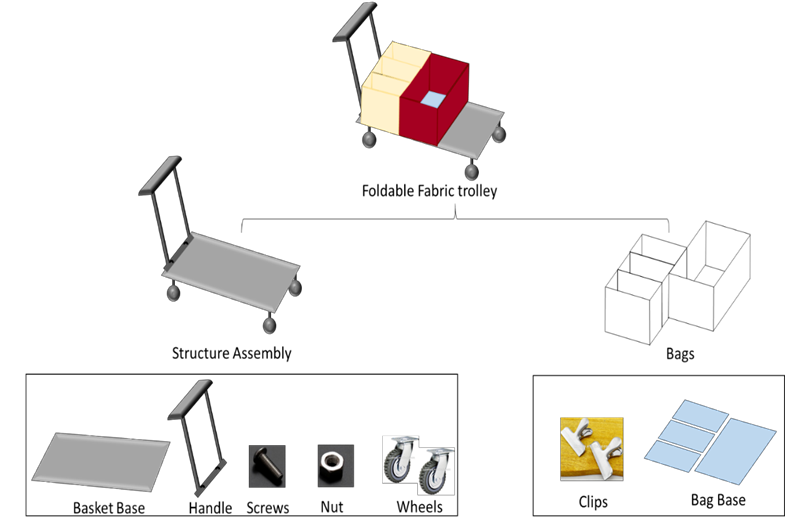 Foldable Fabric trolley

Structure Assembly

Bags

Basket Base
Handle
Screws
Nut
Wheels

Clips
Bag Base