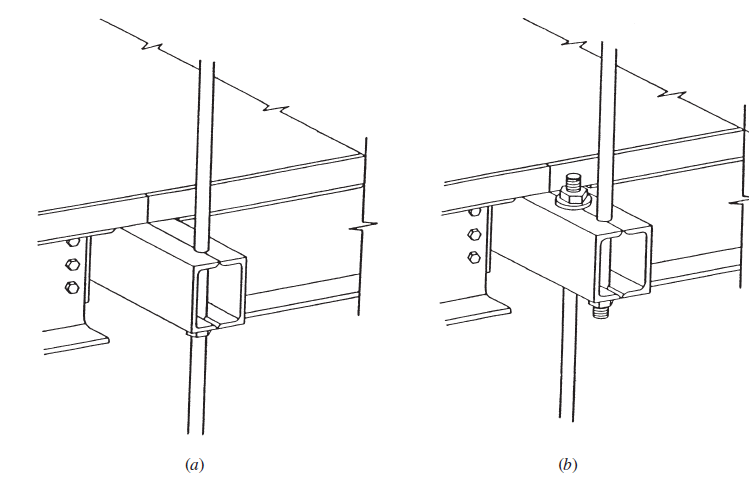 (a)

(b)