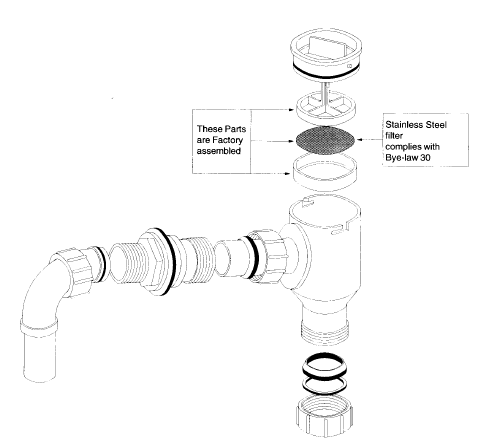 These Parts are Factory assembled

Stainless Steel filter complies with Bye-law 30