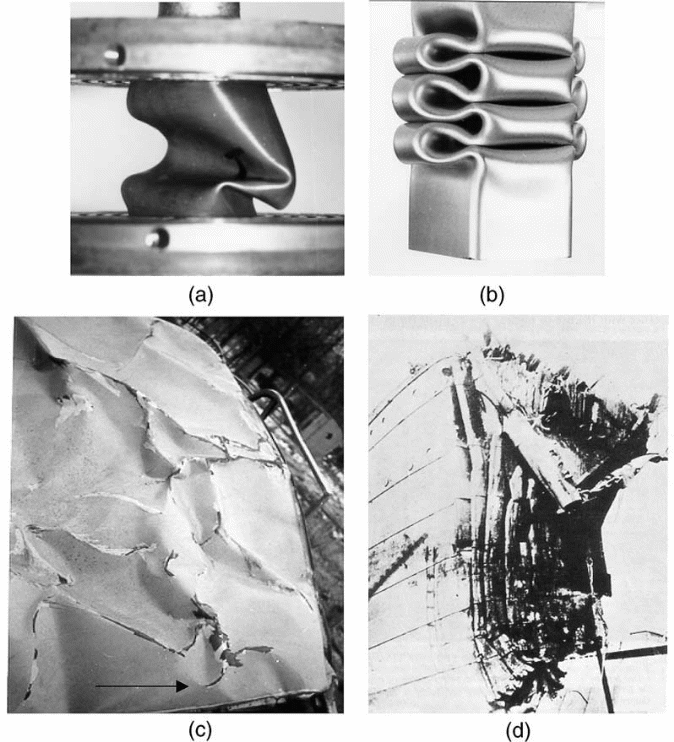 (a)

(b)

(c)

(d)