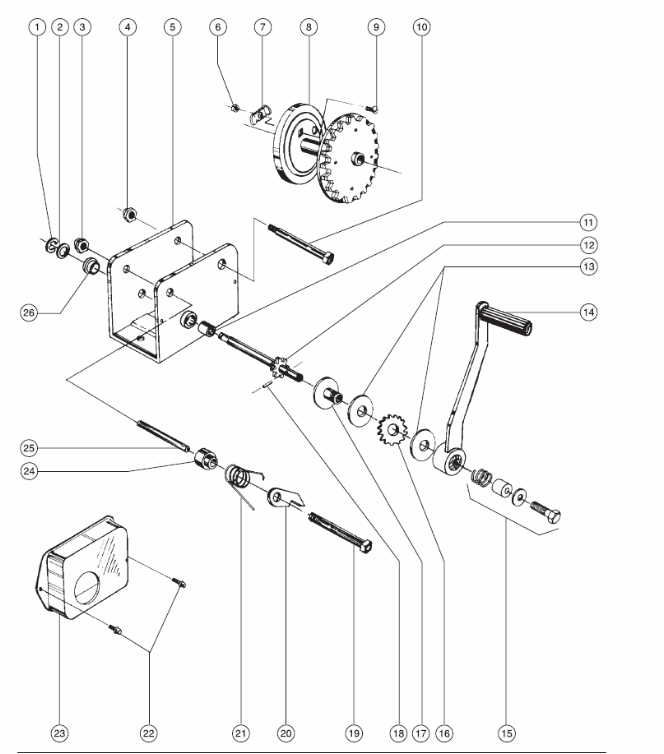 1
2
3
4
5
6
7
8
9
10
11
12
13
14
26
25
24
23
22
21
20
19
18
17
16
15