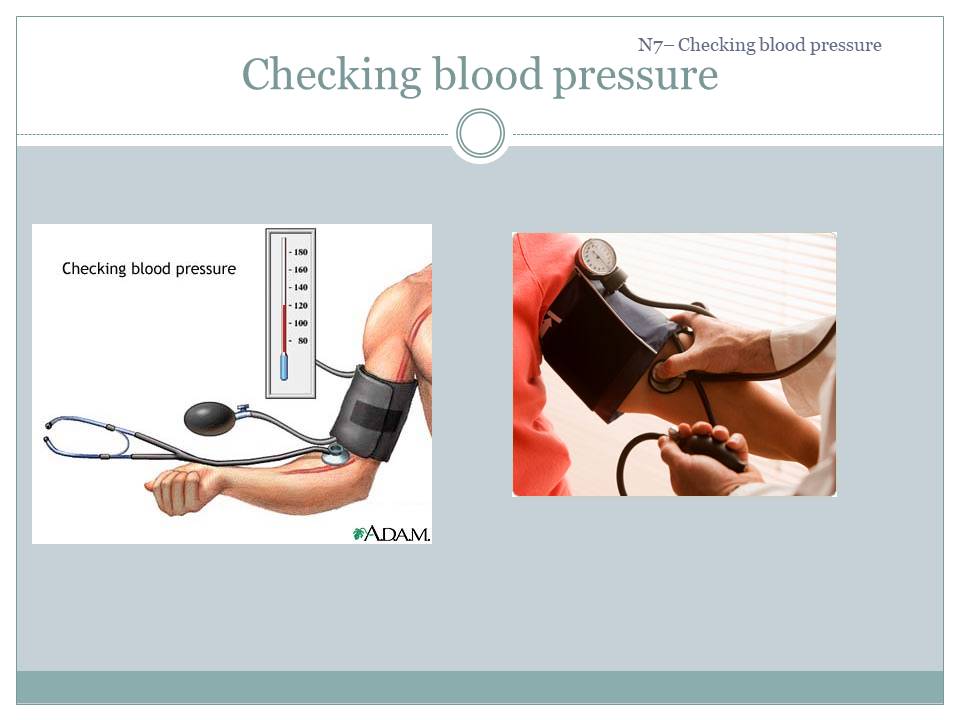 N7– Checking blood pressure

Checking blood pressure

Checking blood pressure

180
160
140
120
100
80

A.D.A.M.