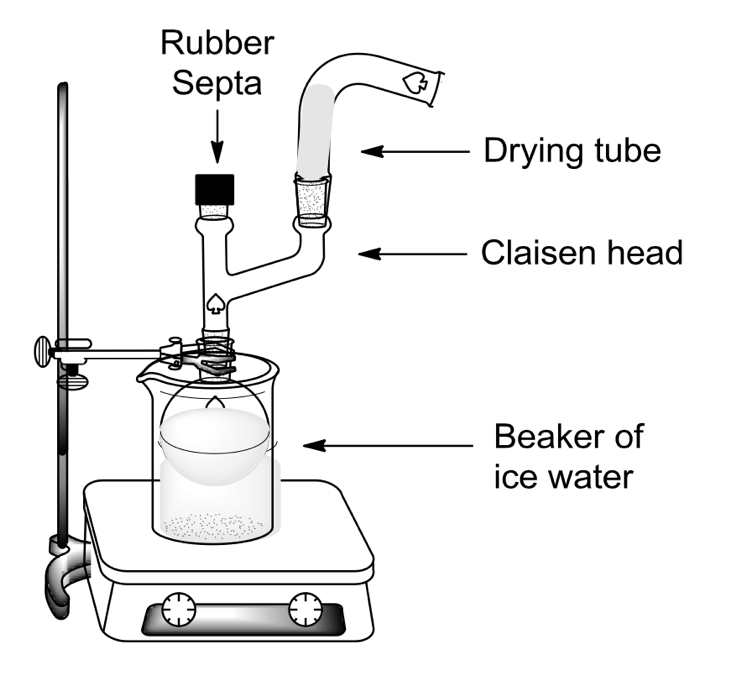 Rubber Septa

Drying tube

Claisen head

Beaker of ice water