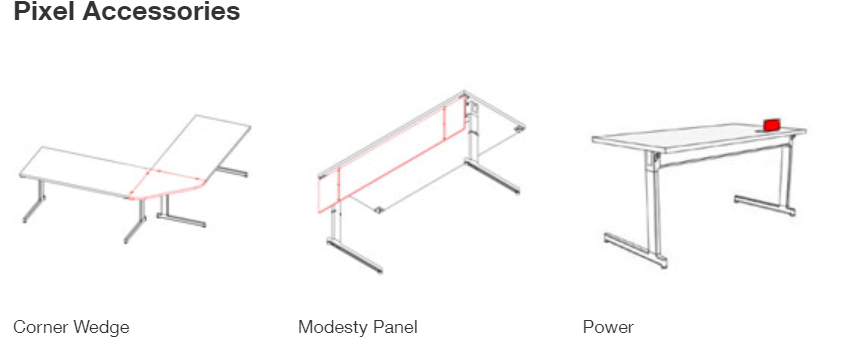 Pixel Accessories

Corner Wedge

Modesty Panel

Power