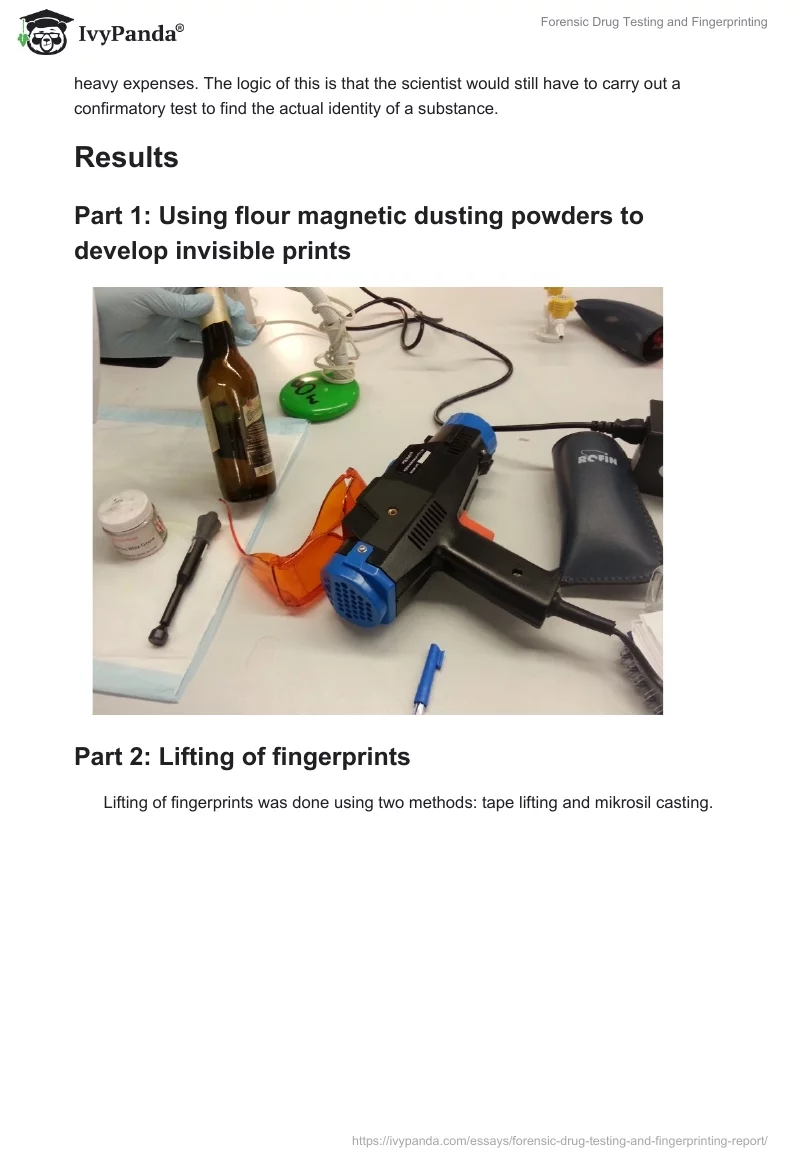 IvyPanda®

Forensic Drug Testing and Fingerprinting

heavy expenses. The logic of this is that the scientist would still have to carry out a confirmatory test to find the actual identity of a substance.

Results

Part 1: Using flour magnetic dusting powders to develop invisible prints

ROFIN

Part 2: Lifting of fingerprints

Lifting of fingerprints was done using two methods: tape lifting and mikrosil casting.

https://ivypanda.com/essays/forensic-drug-testing-and-fingerprinting-report/