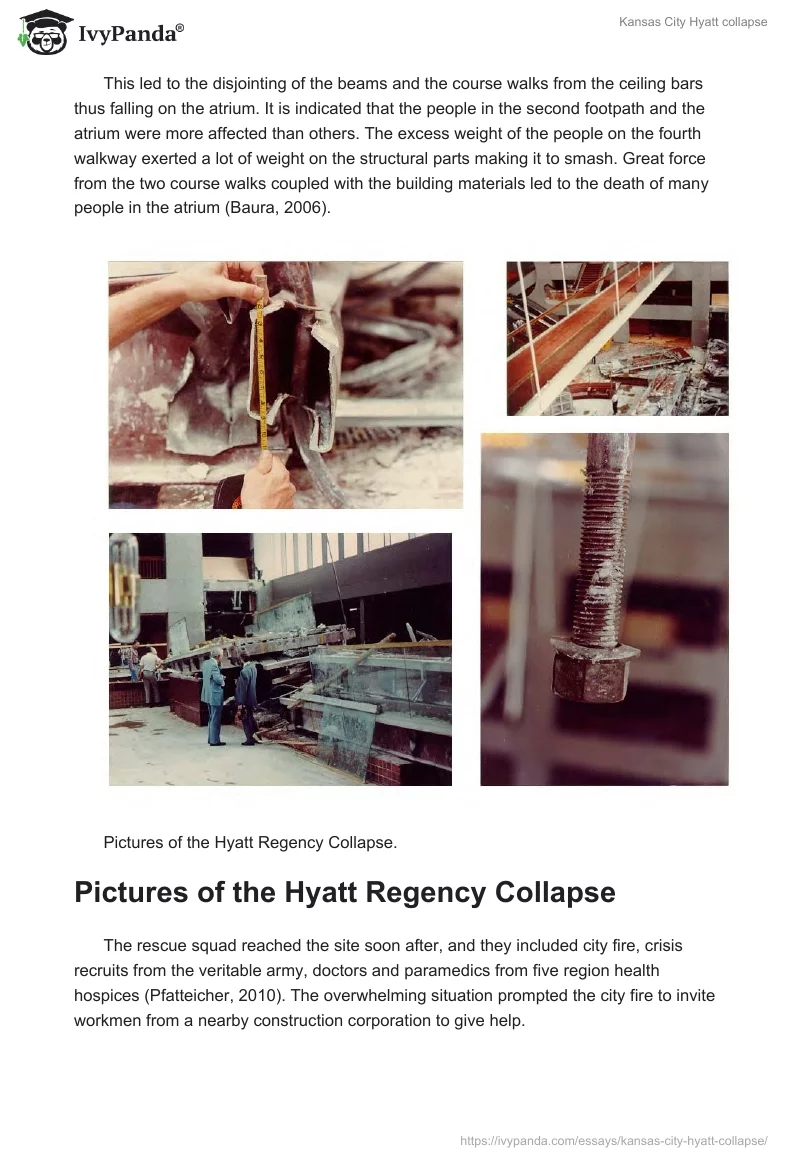 IvyPanda®

Kansas City Hyatt collapse

This led to the disjointing of the beams and the course walks from the ceiling bars thus falling on the atrium. It is indicated that the people in the second footpath and the atrium were more affected than others. The excess weight of the people on the fourth walkway exerted a lot of weight on the structural parts making it to smash. Great force from the two course walks coupled with the building materials led to the death of many people in the atrium (Baura, 2006).

Pictures of the Hyatt Regency Collapse.

Pictures of the Hyatt Regency Collapse

The rescue squad reached the site soon after, and they included city fire, crisis recruits from the veritable army, doctors and paramedics from five region health hospices (Pfatteicher, 2010). The overwhelming situation prompted the city fire to invite workmen from a nearby construction corporation to give help.

https://ivypanda.com/essays/kansas-city-hyatt-collapse/