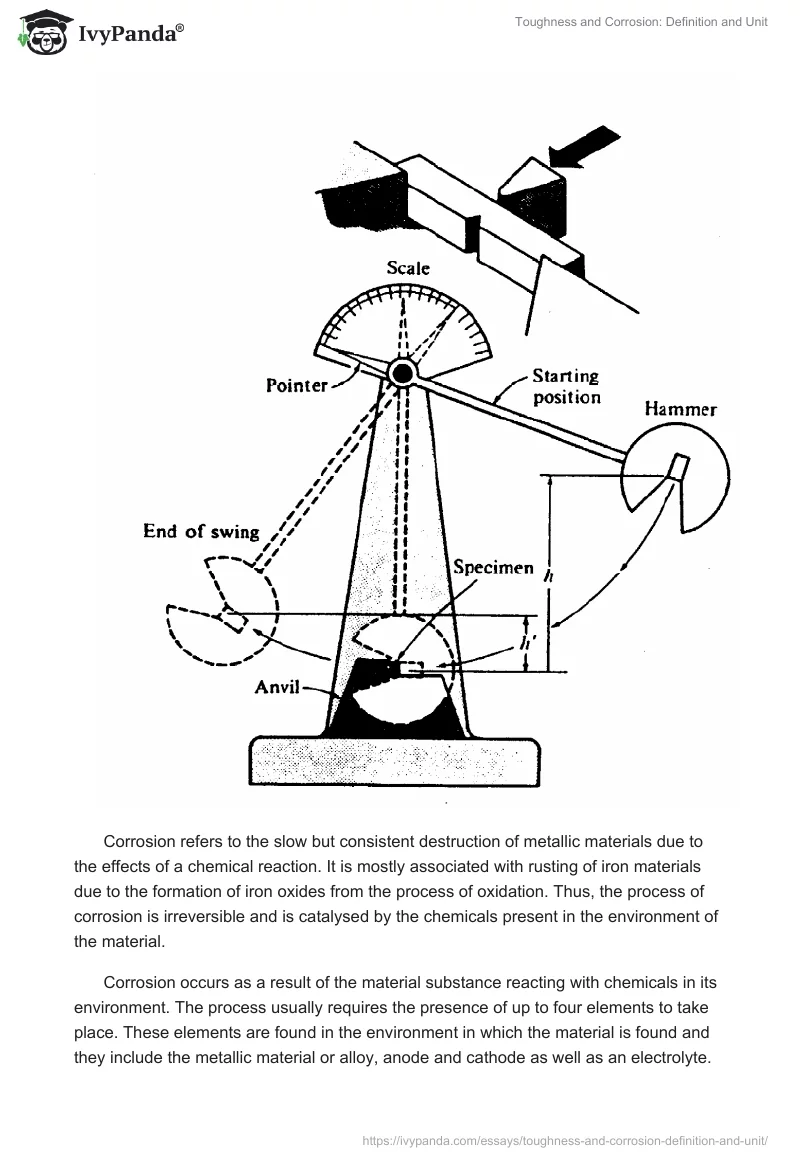 IvyPanda®

Toughness and Corrosion: Definition and Unit

Scale

Pointer

Starting position

Hammer

End of swing

Specimen

$h$

$h'$

Anvil

Corrosion refers to the slow but consistent destruction of metallic materials due to the effects of a chemical reaction. It is mostly associated with rusting of iron materials due to the formation of iron oxides from the process of oxidation. Thus, the process of corrosion is irreversible and is catalysed by the chemicals present in the environment of the material.

Corrosion occurs as a result of the material substance reacting with chemicals in its environment. The process usually requires the presence of up to four elements to take place. These elements are found in the environment in which the material is found and they include the metallic material or alloy, anode and cathode as well as an electrolyte.

https://ivypanda.com/essays/toughness-and-corrosion-definition-and-unit/