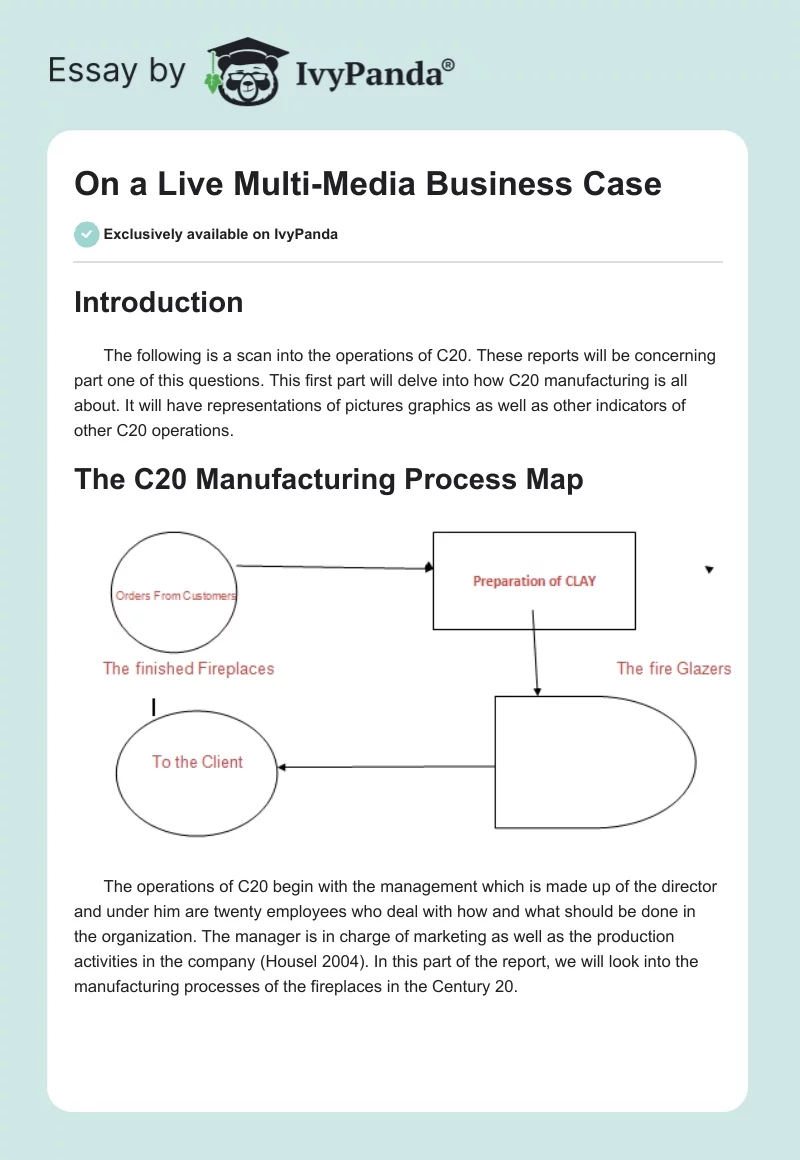 Essay by IvyPanda®

On a Live Multi-Media Business Case

Exclusively available on IvyPanda

Introduction

The following is a scan into the operations of C20. These reports will be concerning part one of this questions. This first part will delve into how C20 manufacturing is all about. It will have representations of pictures graphics as well as other indicators of other C20 operations.

The C20 Manufacturing Process Map

Orders From Customers

Preparation of CLAY

The finished Fireplaces

The fire Glazers

To the Client

The operations of C20 begin with the management which is made up of the director and under him are twenty employees who deal with how and what should be done in the organization. The manager is in charge of marketing as well as the production activities in the company (Housel 2004). In this part of the report, we will look into the manufacturing processes of the fireplaces in the Century 20.