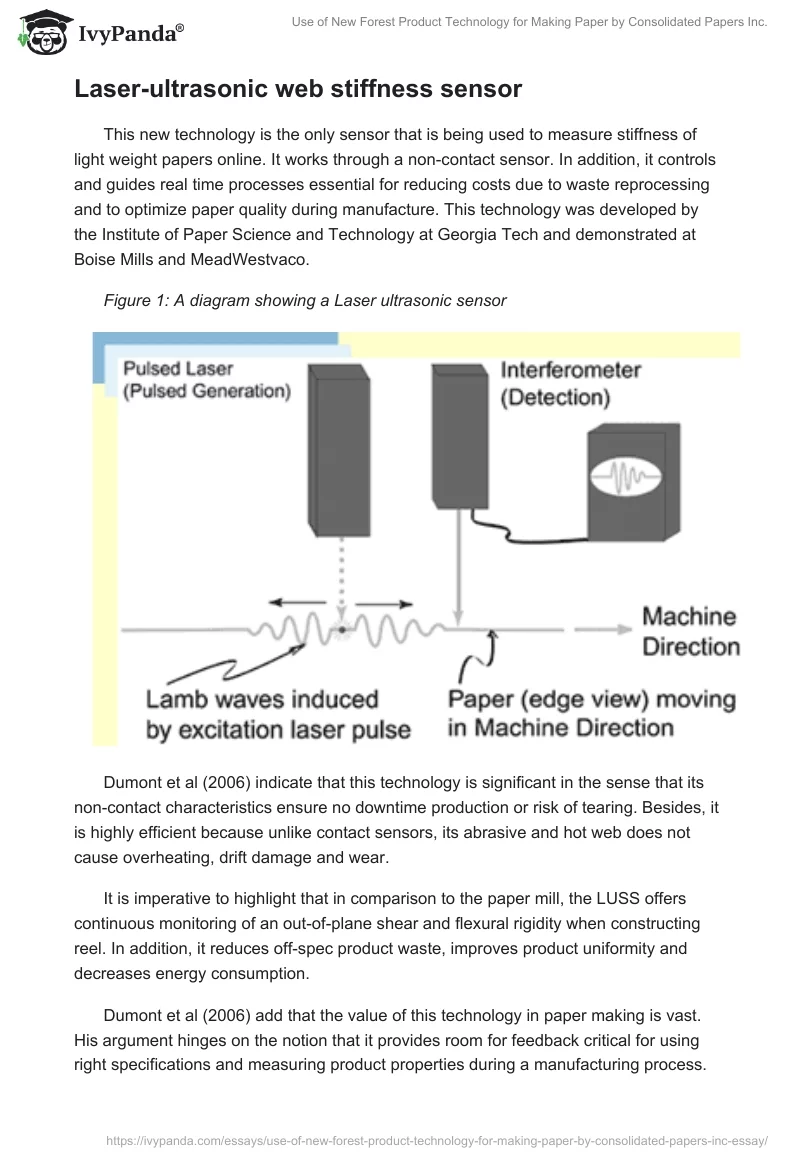 IvyPanda®

Use of New Forest Product Technology for Making Paper by Consolidated Papers Inc.

Laser-ultrasonic web stiffness sensor

This new technology is the only sensor that is being used to measure stiffness of light weight papers online. It works through a non-contact sensor. In addition, it controls and guides real time processes essential for reducing costs due to waste reprocessing and to optimize paper quality during manufacture. This technology was developed by the Institute of Paper Science and Technology at Georgia Tech and demonstrated at Boise Mills and MeadWestvaco.

Figure 1: A diagram showing a Laser ultrasonic sensor

Pulsed Laser (Pulsed Generation)

Interferometer (Detection)

Machine Direction

Lamb waves induced by excitation laser pulse

Paper (edge view) moving in Machine Direction

Dumont et al (2006) indicate that this technology is significant in the sense that its non-contact characteristics ensure no downtime production or risk of tearing. Besides, it is highly efficient because unlike contact sensors, its abrasive and hot web does not cause overheating, drift damage and wear.

It is imperative to highlight that in comparison to the paper mill, the LUSS offers continuous monitoring of an out-of-plane shear and flexural rigidity when constructing reel. In addition, it reduces off-spec product waste, improves product uniformity and decreases energy consumption.

Dumont et al (2006) add that the value of this technology in paper making is vast. His argument hinges on the notion that it provides room for feedback critical for using right specifications and measuring product properties during a manufacturing process.

https://ivypanda.com/essays/use-of-new-forest-product-technology-for-making-paper-by-consolidated-papers-inc-essay/