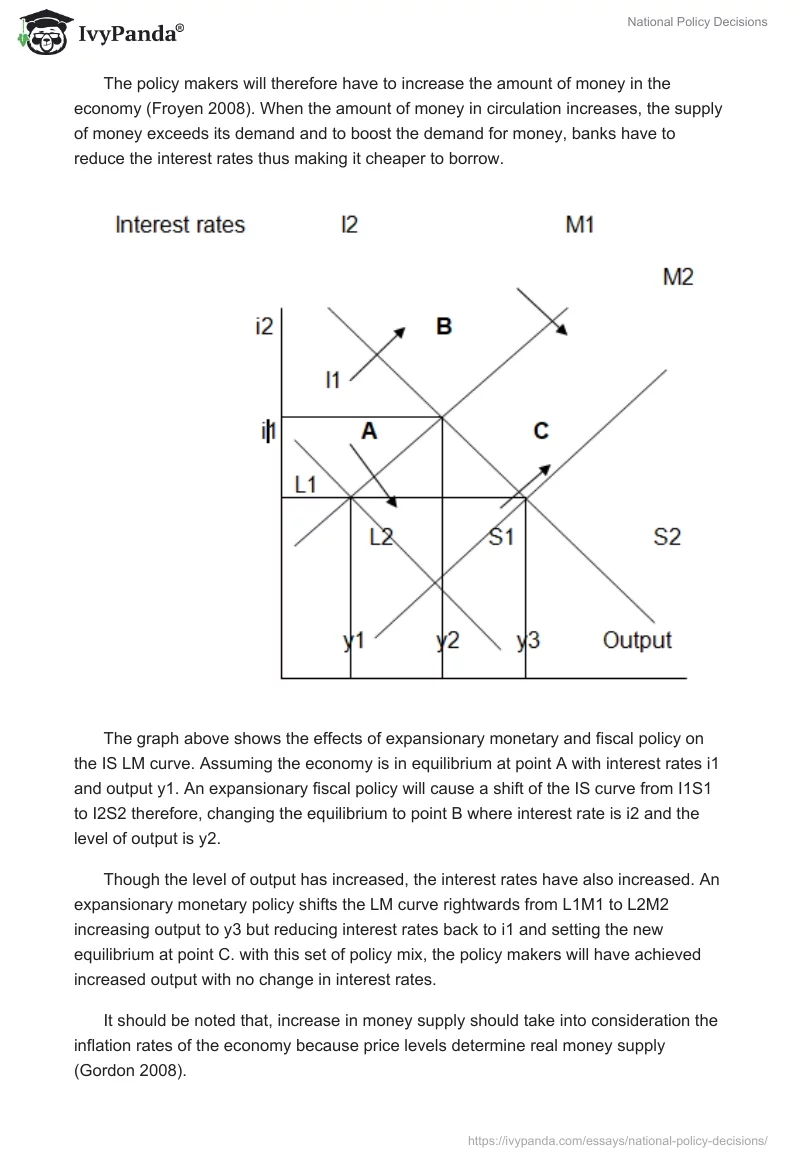 IvyPanda®

National Policy Decisions

The policy makers will therefore have to increase the amount of money in the economy (Froyen 2008). When the amount of money in circulation increases, the supply of money exceeds its demand and to boost the demand for money, banks have to reduce the interest rates thus making it cheaper to borrow.

Interest rates I2 M1

M2

i2 B

I1

i1 A C

L1

L2 S1 S2

y1 y2 y3 Output

The graph above shows the effects of expansionary monetary and fiscal policy on the IS LM curve. Assuming the economy is in equilibrium at point A with interest rates i1 and output y1. An expansionary fiscal policy will cause a shift of the IS curve from I1S1 to I2S2 therefore, changing the equilibrium to point B where interest rate is i2 and the level of output is y2.

Though the level of output has increased, the interest rates have also increased. An expansionary monetary policy shifts the LM curve rightwards from L1M1 to L2M2 increasing output to y3 but reducing interest rates back to i1 and setting the new equilibrium at point C. with this set of policy mix, the policy makers will have achieved increased output with no change in interest rates.

It should be noted that, increase in money supply should take into consideration the inflation rates of the economy because price levels determine real money supply (Gordon 2008).

https://ivypanda.com/essays/national-policy-decisions/